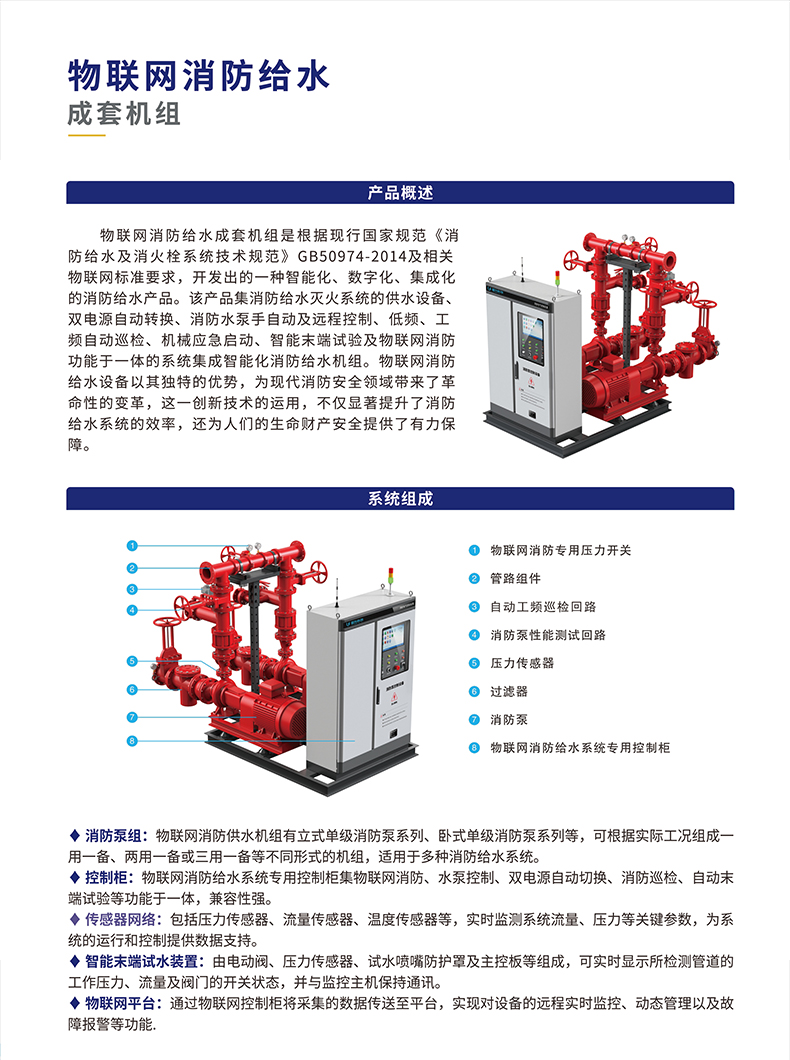 物联网消防给水
成套机组

产品概述

物联网消防给水成套机组是根据现行国家规范《消防给水及消火栓系统技术规范》GB50974-2014及相关物联网标准要求，开发出的一种智能化、数字化、集成化的消防给水产品。该产品集消防给水灭火系统的供水设备、双电源自动转换、消防水泵手自动及远程控制、低频、工频自动巡检、机械应急启动、智能末端试验及物联网消防功能于一体的系统集成智能化消防给水机组。物联网消防给水设备以其独特的优势，为现代消防安全领域带来了革命性的变革，这一创新技术的运用，不仅显著提升了消防给水系统的效率，还为人们的生命财产安全提供了有力保障。

系统组成

1
2
3
4
5
6
7
8

1 物联网消防专用压力开关
2 管路组件
3 自动工频巡检回路
4 消防泵性能测试回路
5 压力传感器
6 过滤器
7 消防泵
8 物联网消防给水系统专用控制柜

◆ 消防泵组：物联网消防供水机组有立式单级消防泵系列、卧式单级消防泵系列等，可根据实际工况组成一用一备、两用一备或三用一备等不同形式的机组，适用于多种消防给水系统。
◆ 控制柜：物联网消防给水系统专用控制柜集物联网消防、水泵控制、双电源自动切换、消防巡检、自动末端试验等功能于一体，兼容性强。
◆ 传感器网络：包括压力传感器、流量传感器、温度传感器等，实时监测系统流量、压力等关键参数，为系统的运行和控制提供数据支持。
◆ 智能末端试水装置：由电动阀、压力传感器、试水喷嘴防护罩及主控板等组成，可实时显示所检测管道的工作压力、流量及阀门的开关状态，并与监控主机保持通讯。
◆ 物联网平台：通过物联网控制柜将采集的数据传送至平台，实现对设备的远程实时监控、动态管理以及故障报警等功能.